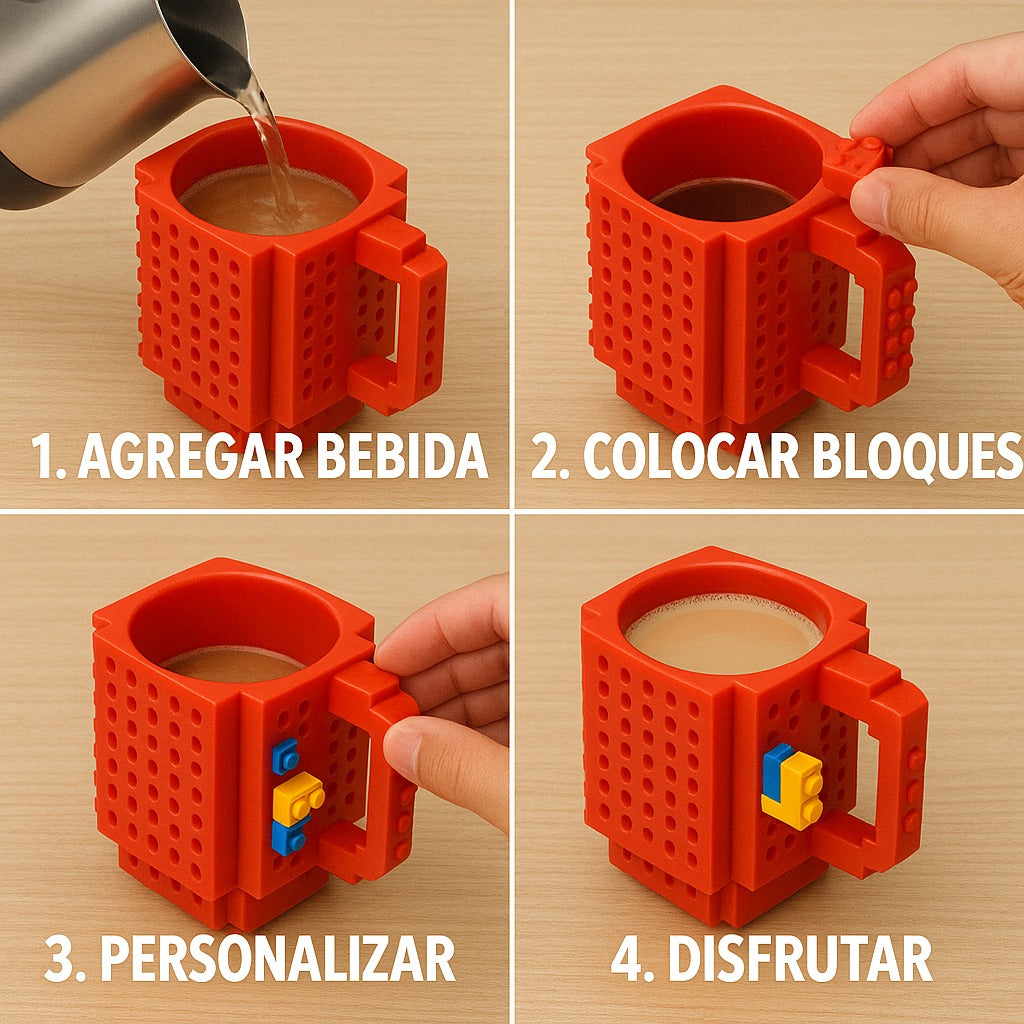 1. AGREGAR BEBIDA

2. COLOCAR BLOQUES

3. PERSONALIZAR

4. DISFRUTAR